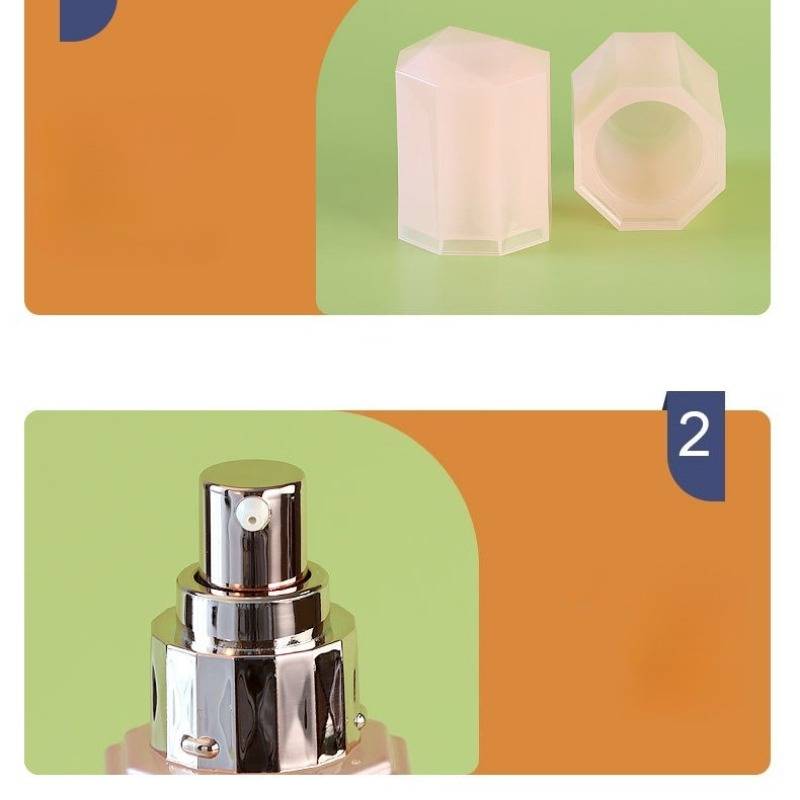 2